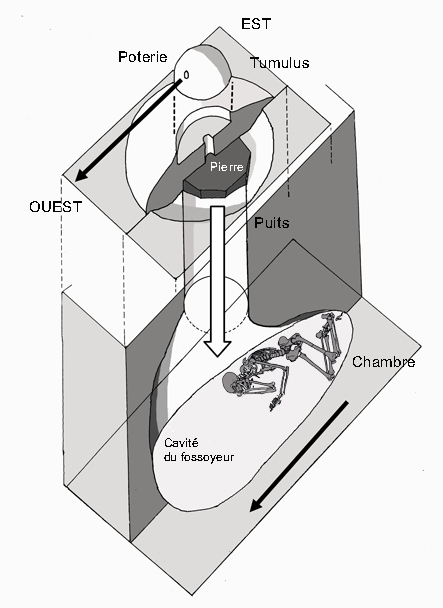 EST
Poterie
Tumulus
Pierre
OUEST
Puits
Chambre
Cavité
du fossoyeur